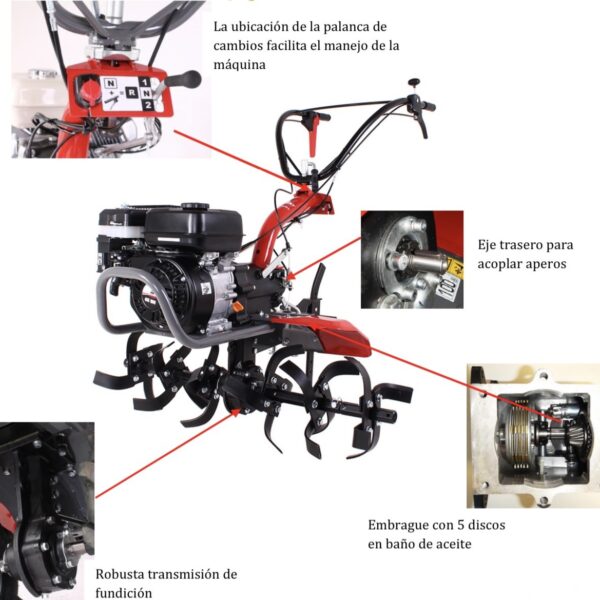 La ubicación de la palanca de cambios facilita el manejo de la máquina

N R 1 N 2

Eje trasero para acoplar aperos

Embrague con 5 discos en baño de aceite

Robusta transmisión de fundición